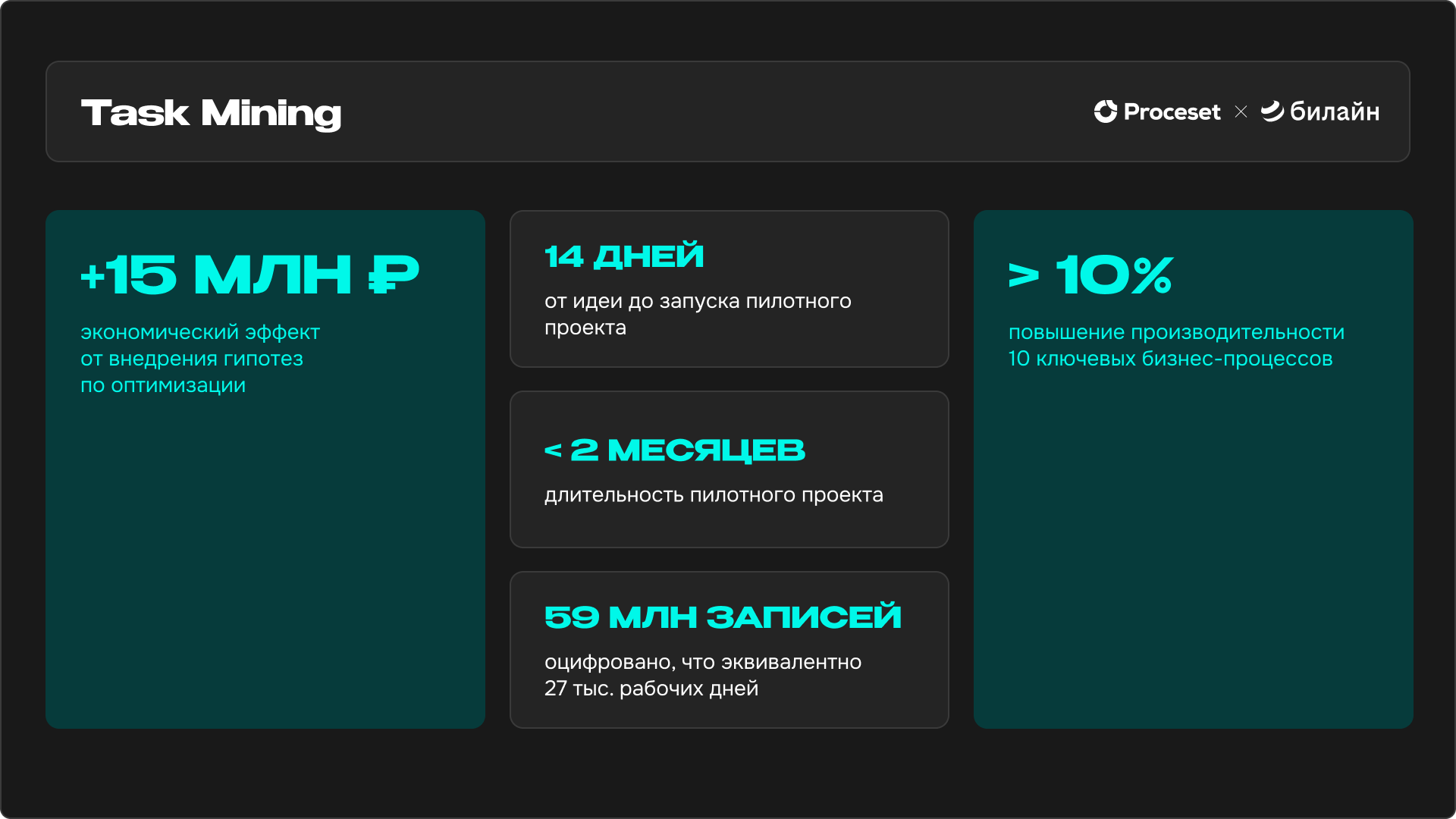 Task Mining

Proceset × билайн

+15 МЛН ₽

экономический эффект от внедрения гипотез по оптимизации

14 ДНЕЙ

от идеи до запуска пилотного проекта

< 2 МЕСЯЦЕВ

длительность пилотного проекта

59 МЛН ЗАПИСЕЙ

оцифровано, что эквивалентно 27 тыс. рабочих дней

> 10%

повышение производительности 10 ключевых бизнес-процессов